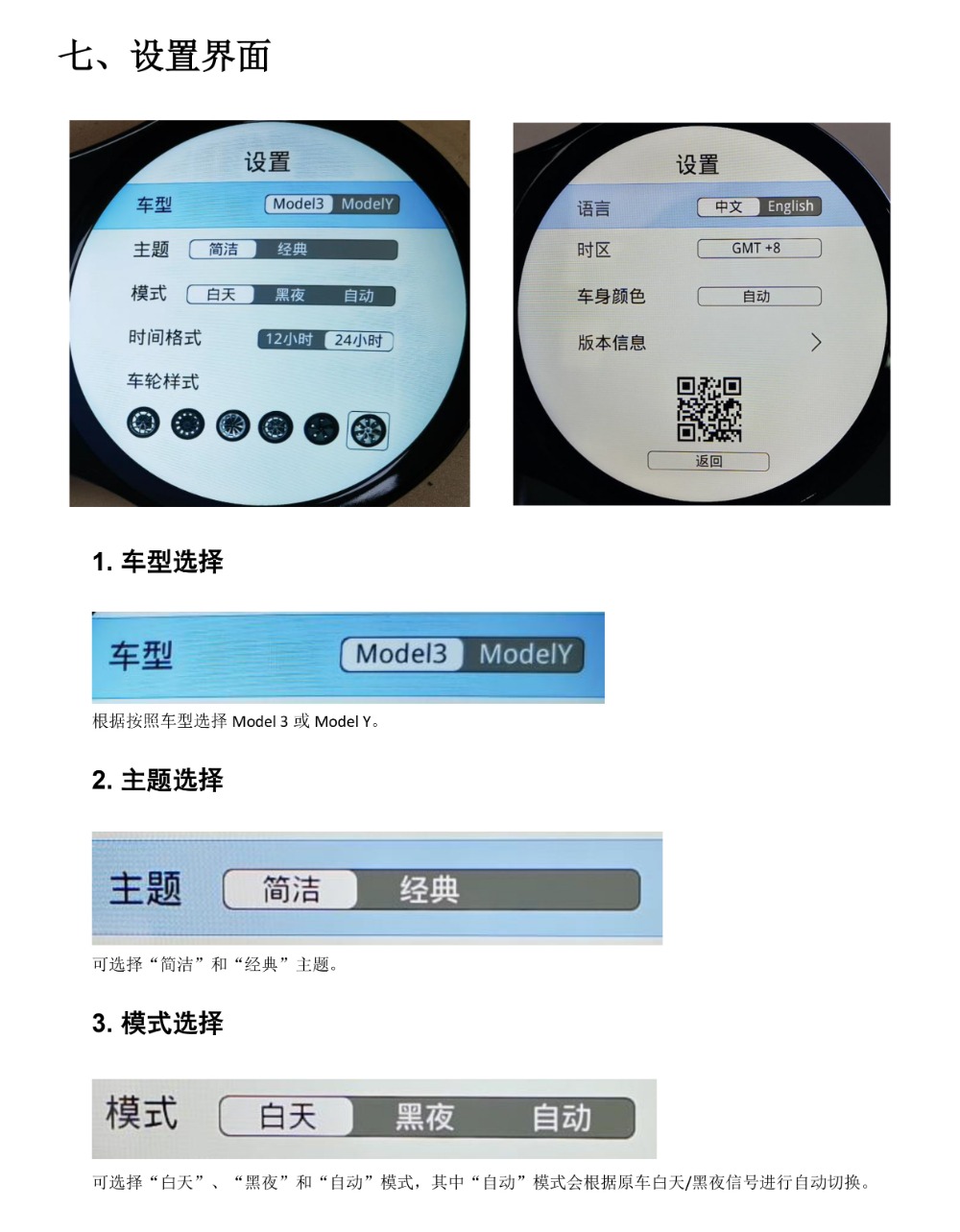 七、设置界面

设置

车型 Model3 ModelY

主题 简洁 经典

模式 白天 黑夜 自动

时间格式 12小时 24小时

车轮样式

设置

语言 中文 English

时区 GMT +8

车身颜色 自动

版本信息 >

返回

1. 车型选择

车型 Model3 ModelY

根据按照车型选择 Model 3 或 Model Y。

2. 主题选择

主题 简洁 经典

可选择“简洁”和“经典”主题。

3. 模式选择

模式 白天 黑夜 自动

可选择“白天”、“黑夜”和“自动”模式，其中“自动”模式会根据原车白天/黑夜信号进行自动切换。