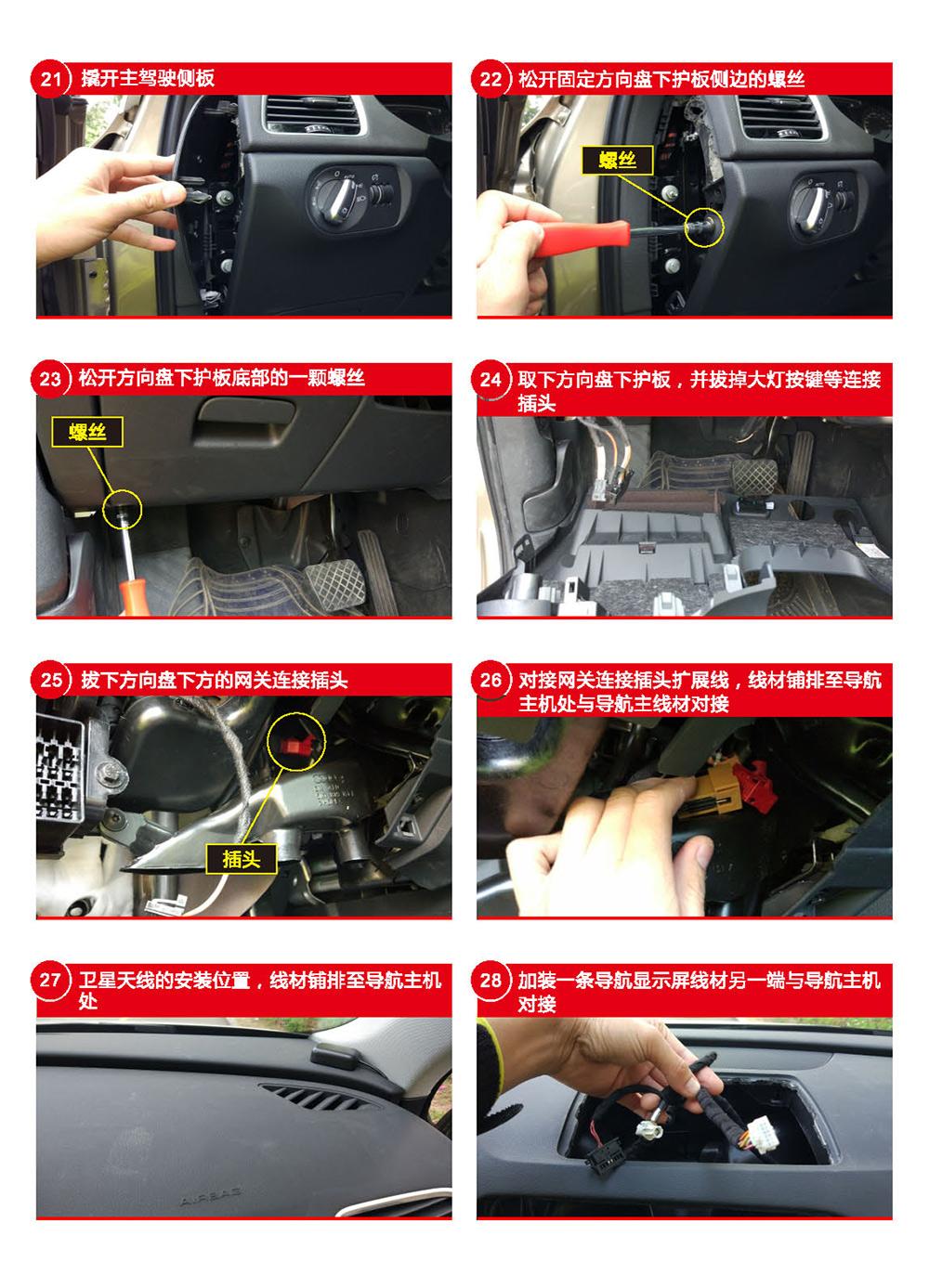 21 撬开主驾驶侧板

22 松开固定方向盘下护板侧边的螺丝

螺丝

23 松开方向盘下护板底部的一颗螺丝

螺丝

24 取下方向盘下护板，并拔掉大灯按键等连接插头

25 拔下方向盘下方的网关连接插头

插头

26 对接网关连接插头扩展线，线材铺排至导航主机处与导航主线材对接

27 卫星天线的安装位置，线材铺排至导航主机处

AIRBAG

28 加装一条导航显示屏线材另一端与导航主机对接