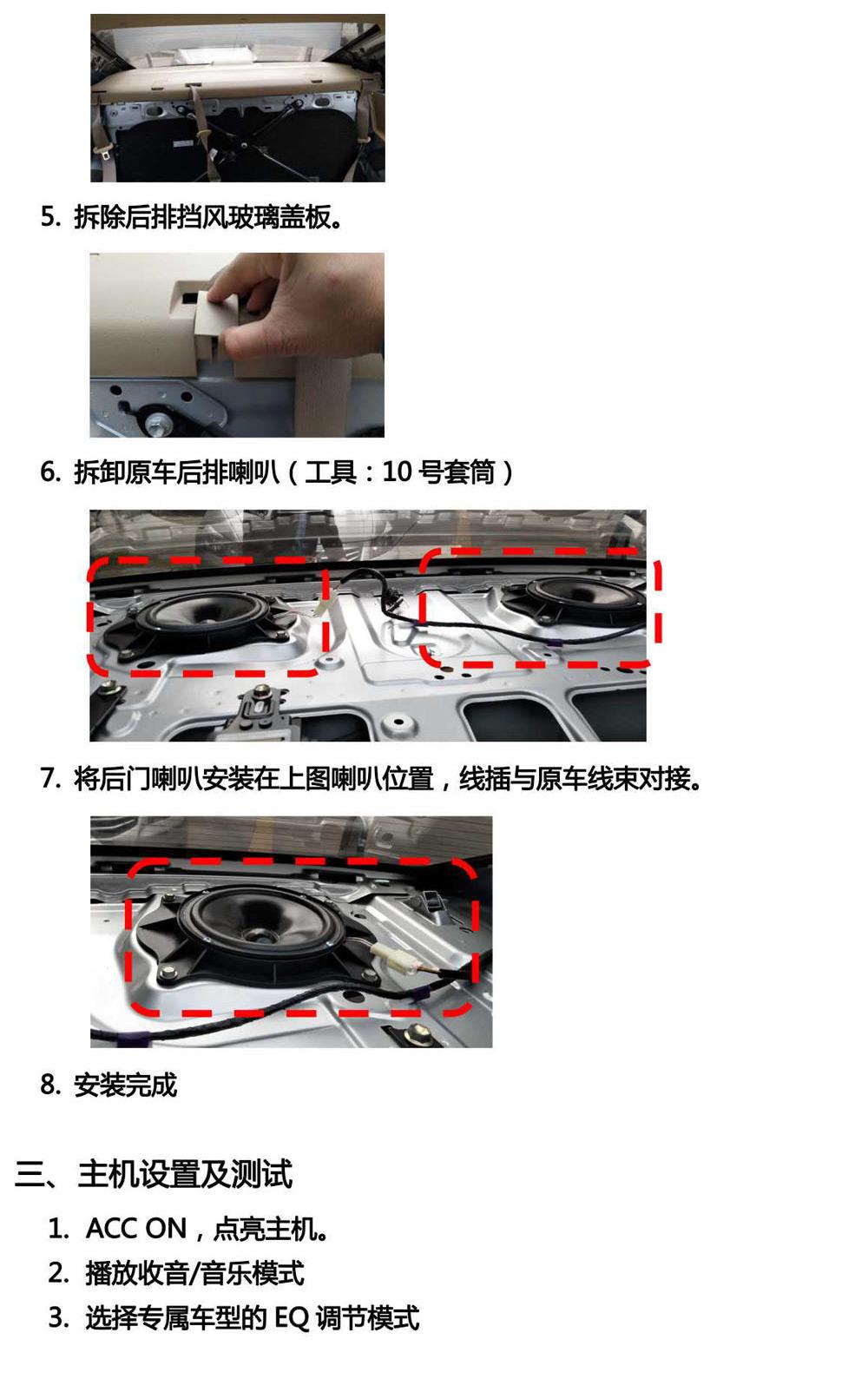 5. 拆除后排挡风玻璃盖板。

6. 拆卸原车后排喇叭（工具：10 号套筒）

7. 将后门喇叭安装在上图喇叭位置，线插与原车线束对接。

8. 安装完成

三、主机设置及测试

1. ACC ON，点亮主机。
2. 播放收音/音乐模式
3. 选择专属车型的 EQ 调节模式